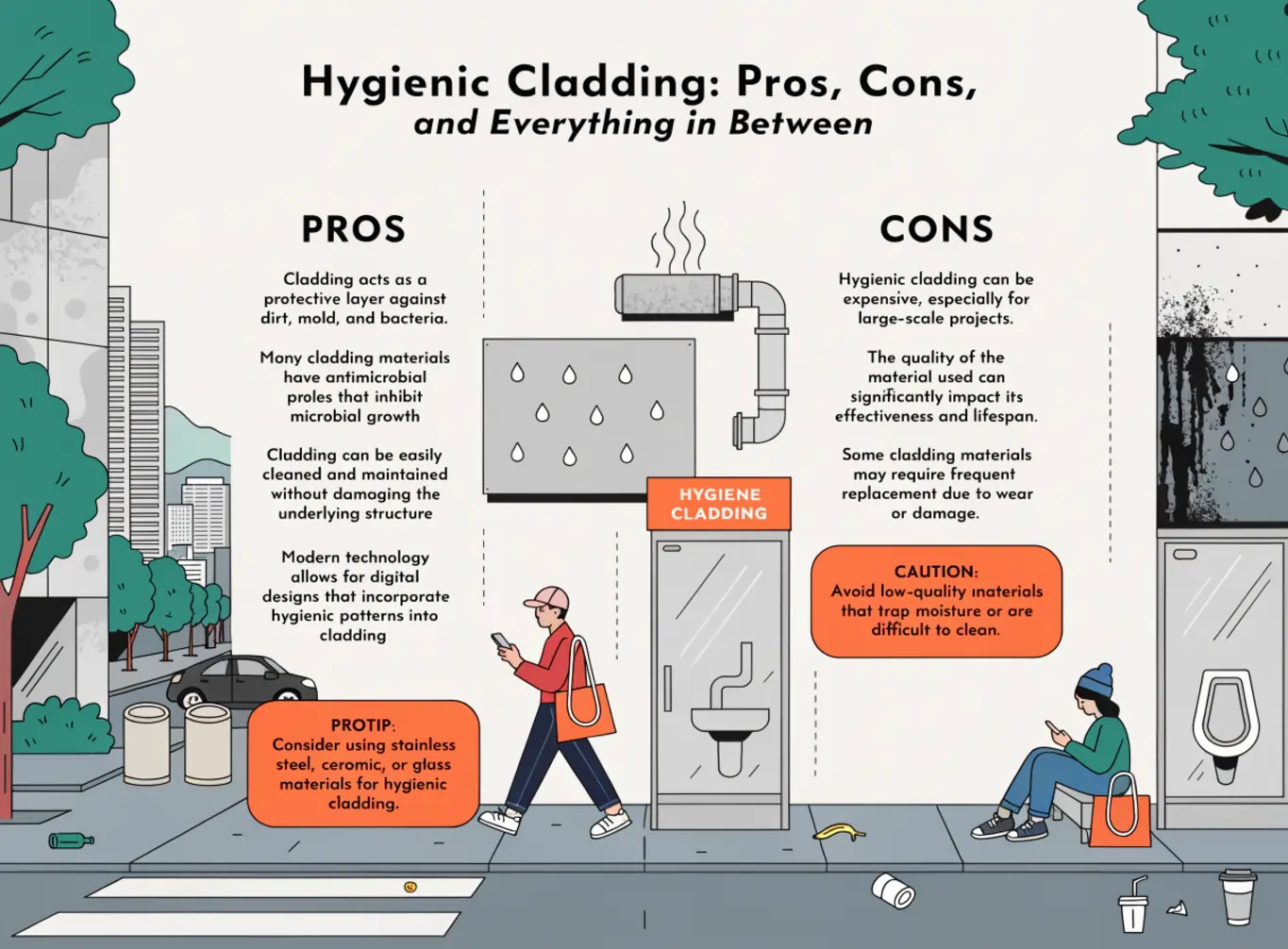 Hygienic Cladding: Pros, Cons, and Everything in Between

PROS

Cladding acts as a protective layer against dirt, mold, and bacteria.

Mony cladding materials have antimicrobial proles that inhibit microbial growth

Cladding can be easily cleaned and maintained without damaging the underlying structure

Modern technology allows for digital designs that incorporate hygienic patterns into cladding

PROTIP:
Consider using stainless steel, ceromic, or glass materials for hygienic cladding.

HYGIENE CLADDING

CONS

Hygienic cladding can be expensive, especially for large-scale projects.

The quality of the material used can significantly impact its effectiveness and lifespan.

Some cladding materials may require frequent replacement due to wear or damage.

CAUTION:
Avoid low-quality materials that trap moisture or are difficult to clean.